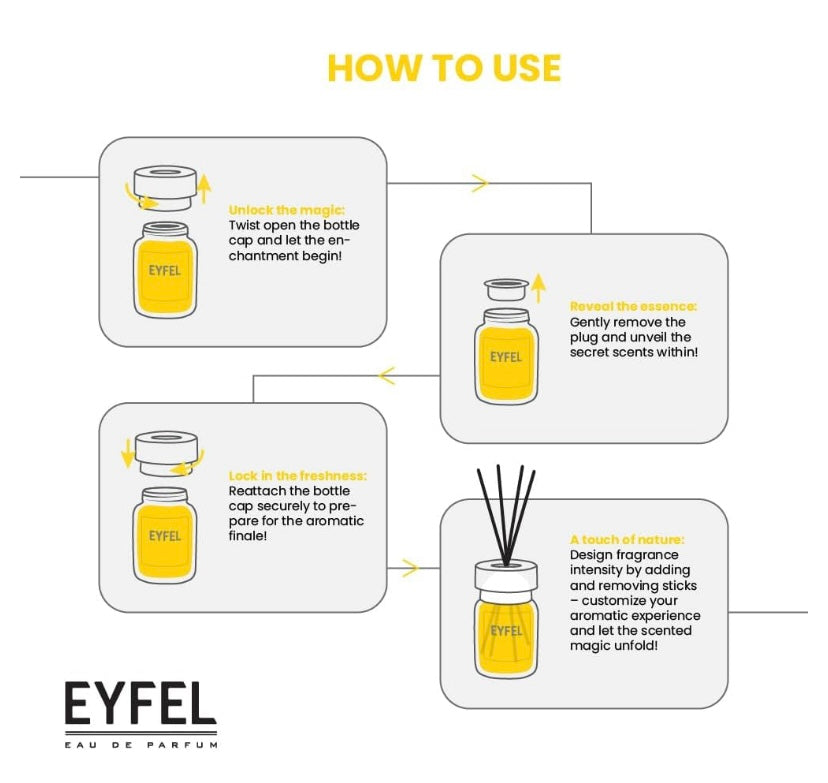 HOW TO USE

EYFEL

Unlock the magic:
Twist open the bottle cap and let the enchantment begin!

EYFEL

Reveal the essence:
Gently remove the plug and unveil the secret scents within!

EYFEL

Lock in the freshness:
Reattach the bottle cap securely to prepare for the aromatic finale!

EYFEL

A touch of nature:
Design fragrance intensity by adding and removing sticks – customize your aromatic experience and let the scented magic unfold!

EYFEL
EAU DE PARFUM